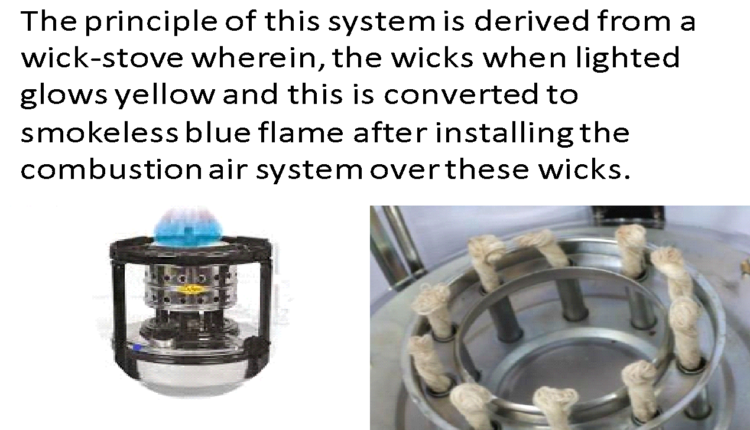 The principle of this system is derived from a wick-stove wherein, the wicks when lighted glows yellow and this is converted to smokeless blue flame after installing the combustion air system over these wicks.